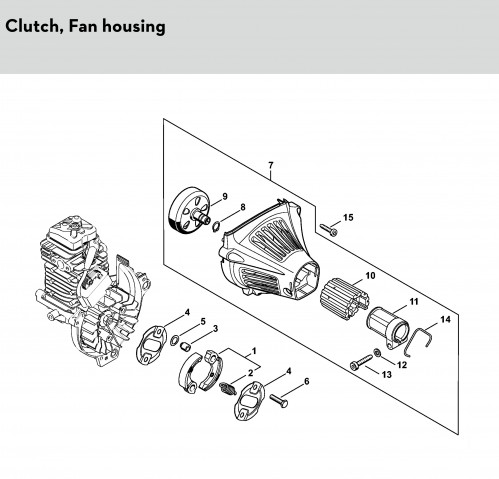 Clutch, Fan housing

7
9
8
15
10
11
14
4
5
3
1
2
4
6
12
13